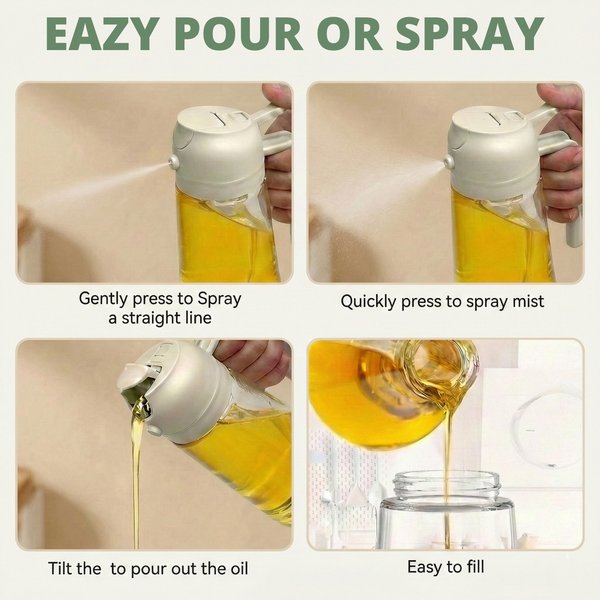 EAZY POUR OR SPRAY

Gently press to Spray a straight line

Quickly press to spray mist

Tilt the to pour out the oil

Easy to fill